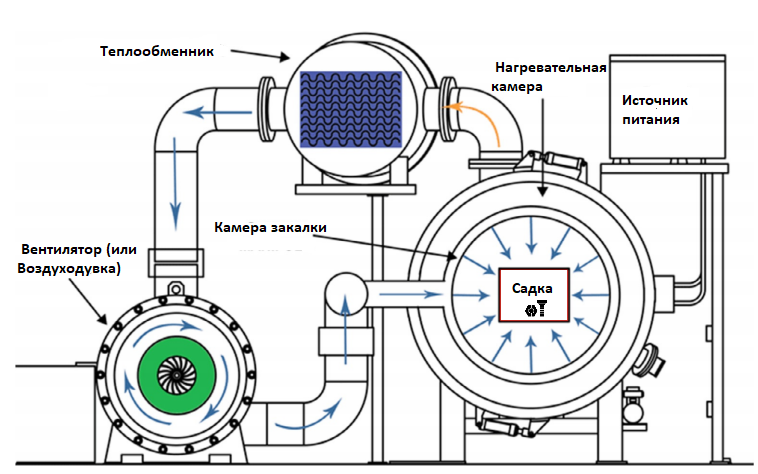 Теплообменник

Нагревательная камера

Источник питания

Камера закалки

Вентилятор (или Воздуходувка)

Садка